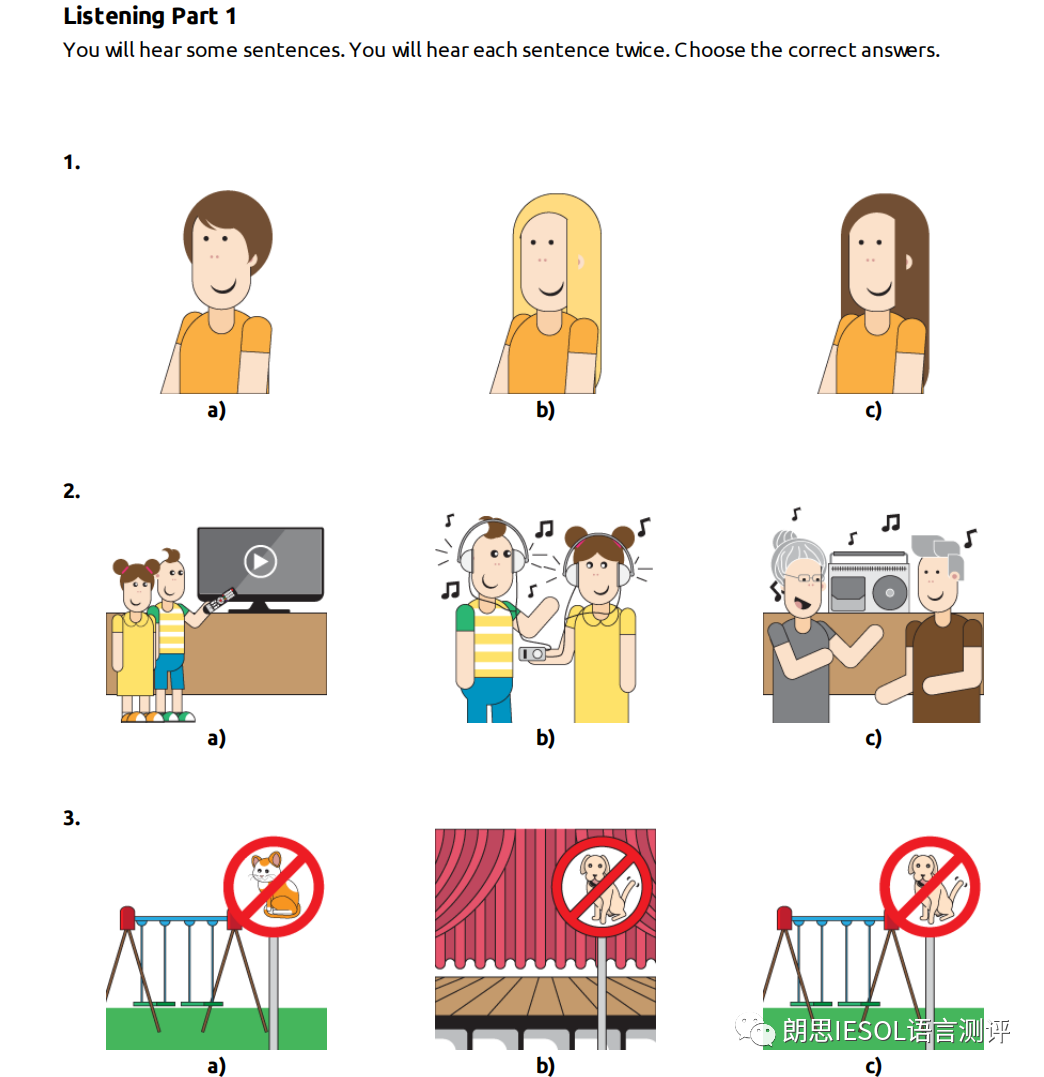 **Listening Part 1**

You will hear some sentences. You will hear each sentence twice. Choose the correct answers.

**1.**

a) b) c)

**2.**

a) b) c)

**3.**

a) b) c)

朗思IESOL语言测评