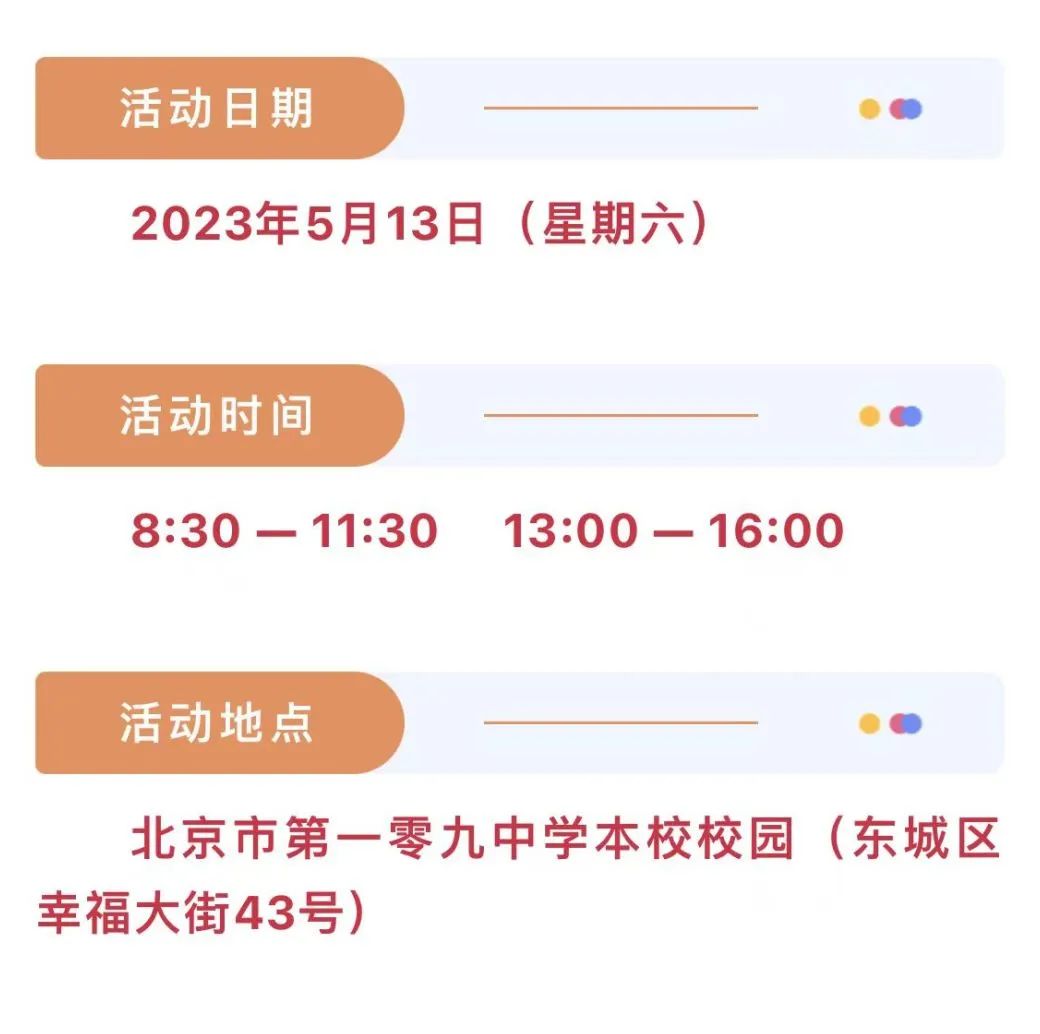 活动日期

2023年5月13日（星期六）

活动时间

8:30 — 11:30 13:00 — 16:00

活动地点

北京市第一零九中学本校校园（东城区幸福大街43号）