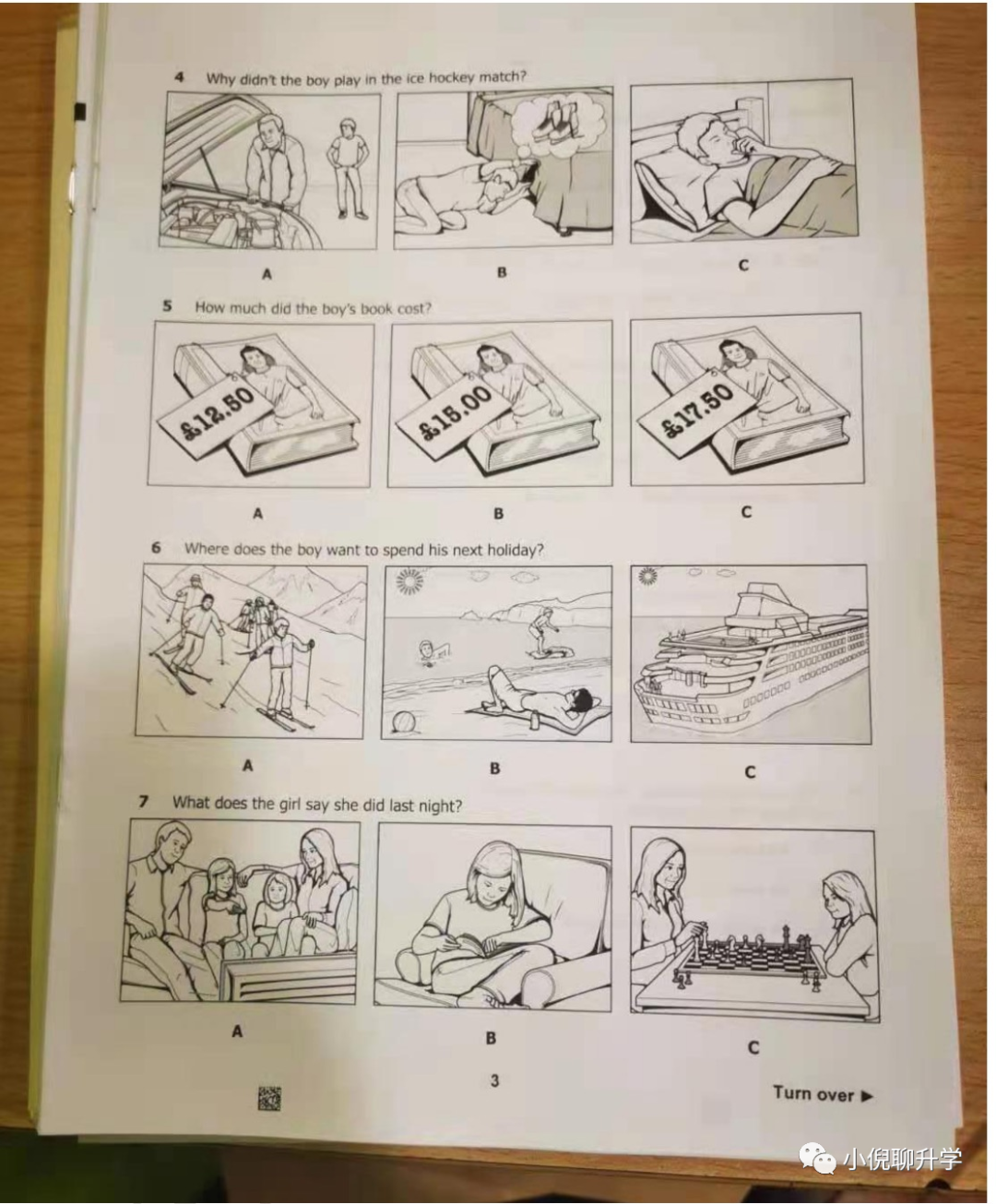 4 Why didn't the boy play in the ice hockey match?

A

B

C

5 How much did the boy's book cost?

£12.50

£15.00

£17.50

A

B

C

6 Where does the boy want to spend his next holiday?

A

B

C

7 What does the girl say she did last night?

A

B

C

3

Turn over ▶

小倪聊升学